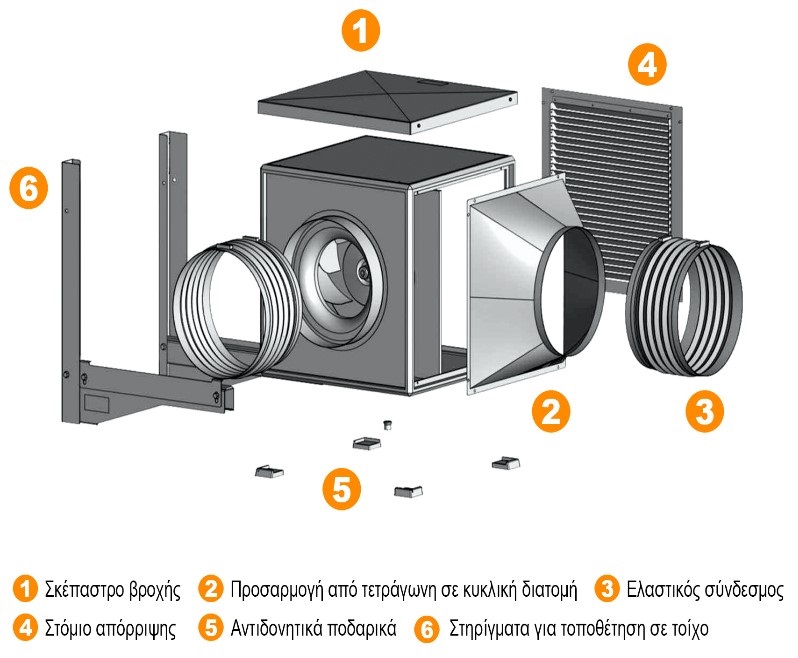 1

4

6

2

3

5

1 Σκέπαστρο βροχής 2 Προσαρμογή από τετράγωνη σε κυκλική διατομή 3 Ελαστικός σύνδεσμος
4 Στόμιο απόρριψης 5 Αντιδονητικά ποδαρικά 6 Στηρίγματα για τοποθέτηση σε τοίχο