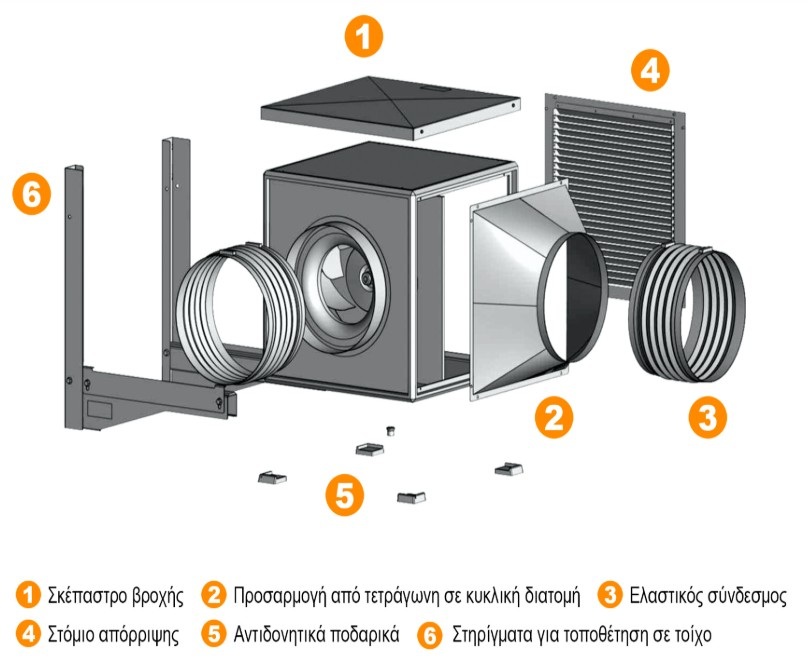 1

4

6

2

3

5

1 Σκέπαστρο βροχής 2 Προσαρμογή από τετράγωνη σε κυκλική διατομή 3 Ελαστικός σύνδεσμος
4 Στόμιο απόρριψης 5 Αντιδονητικά ποδαρικά 6 Στηρίγματα για τοποθέτηση σε τοίχο