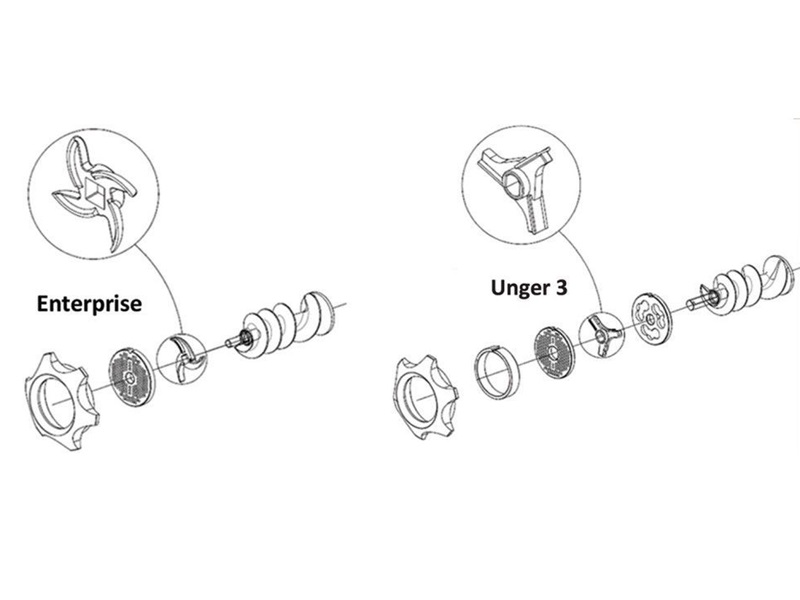 Enterprise

Unger 3