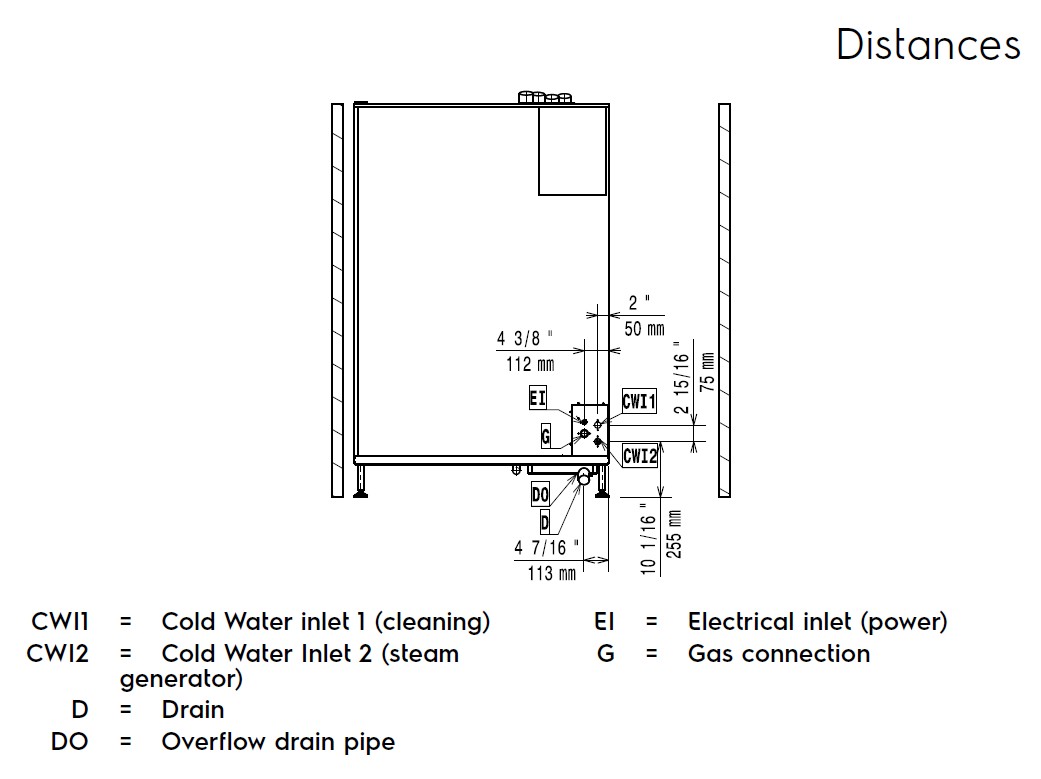 Distances

2 "
50 mm
4 3/8 "
112 mm
2 15/16 "
75 mm
EI
CWI1
G
CWI2
DO
D
4 7/16 "
113 mm
10 1/16 "
255 mm

CWI1 = Cold Water inlet 1 (cleaning)
CWI2 = Cold Water Inlet 2 (steam generator)
D = Drain
DO = Overflow drain pipe

EI = Electrical inlet (power)
G = Gas connection