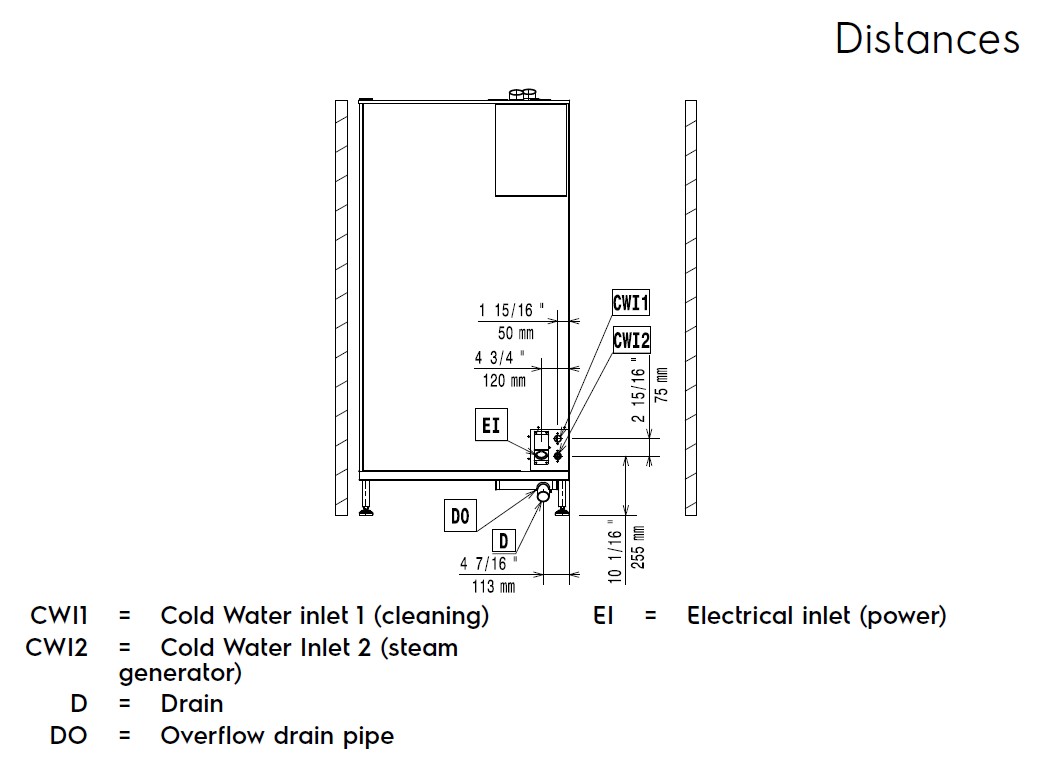 Distances

1 15/16 "
50 mm
4 3/4 "
120 mm
CWI1
CWI2
2 15/16 "
75 mm
EI
DO
D
4 7/16 "
113 mm
10 1/16 "
255 mm

CWI1 = Cold Water inlet 1 (cleaning)
CWI2 = Cold Water Inlet 2 (steam generator)
D = Drain
DO = Overflow drain pipe

EI = Electrical inlet (power)