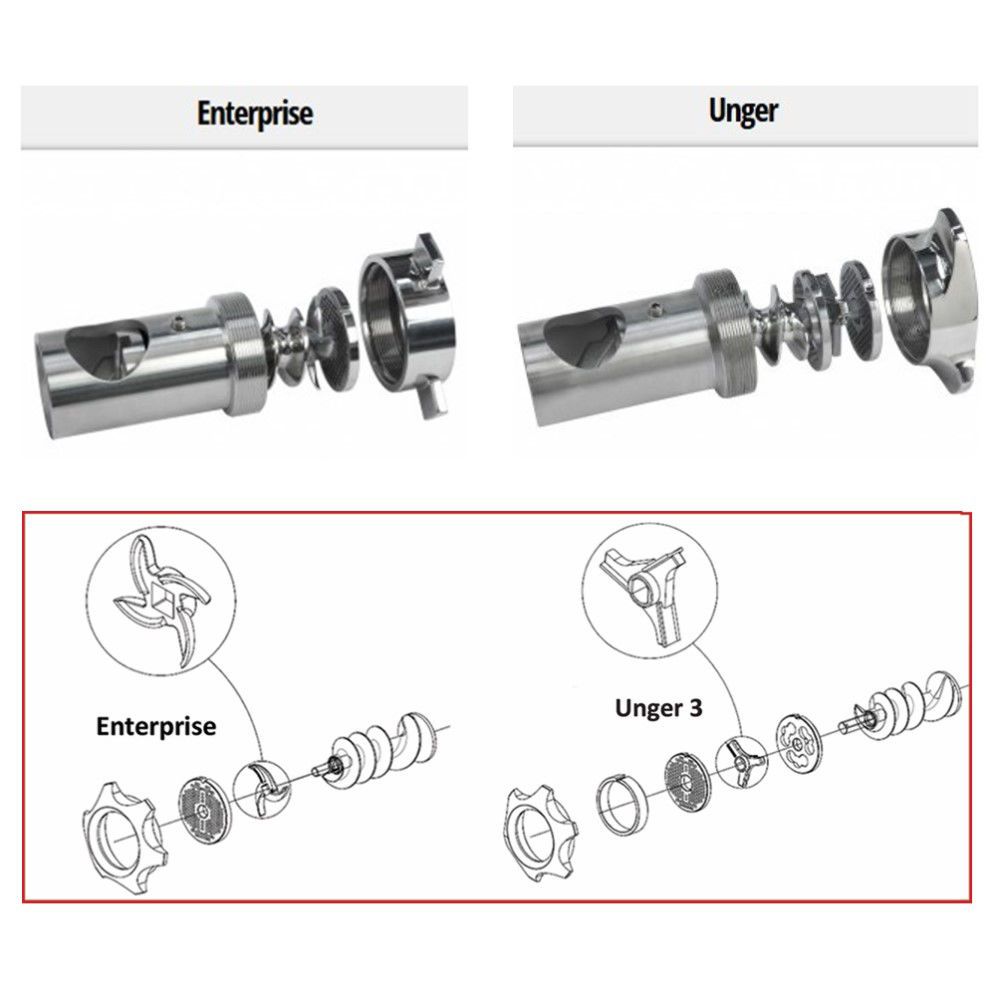 Enterprise

Unger

Enterprise

Unger 3