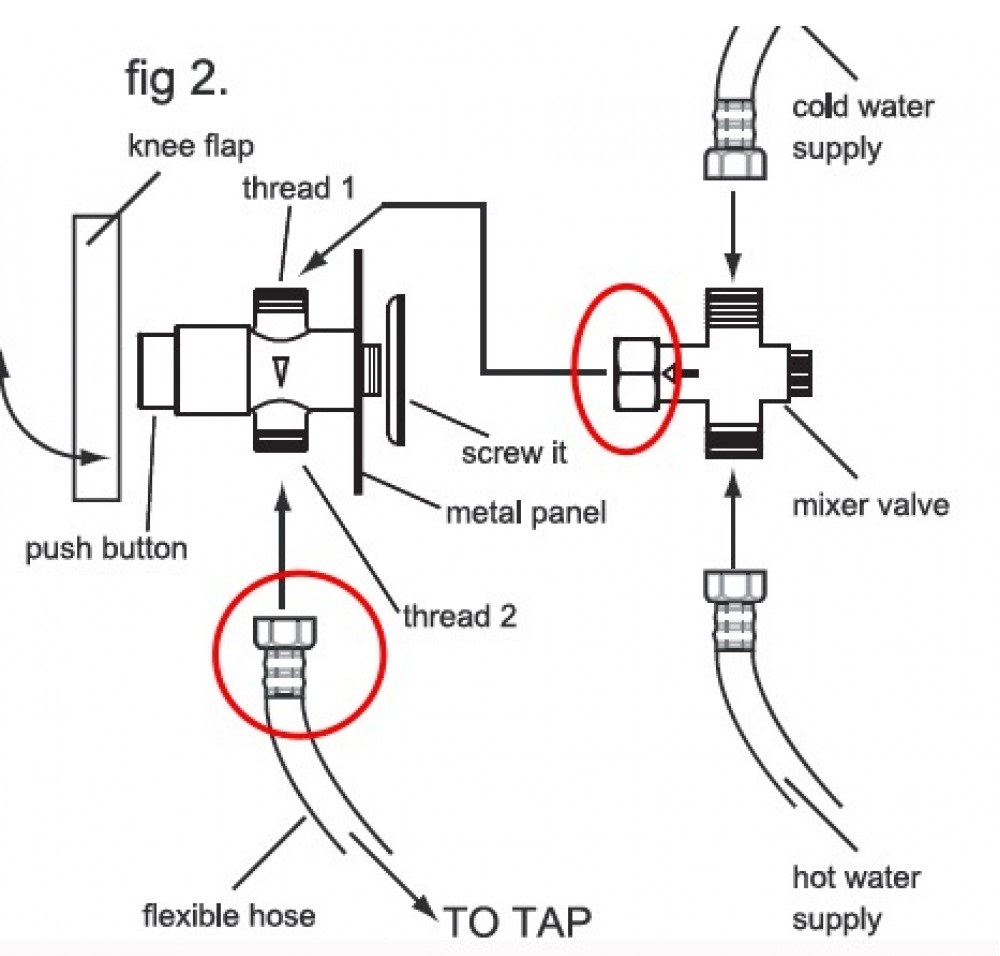 fig 2.

knee flap

thread 1

cold water supply

screw it

metal panel

mixer valve

push button

thread 2

flexible hose

TO TAP

hot water supply